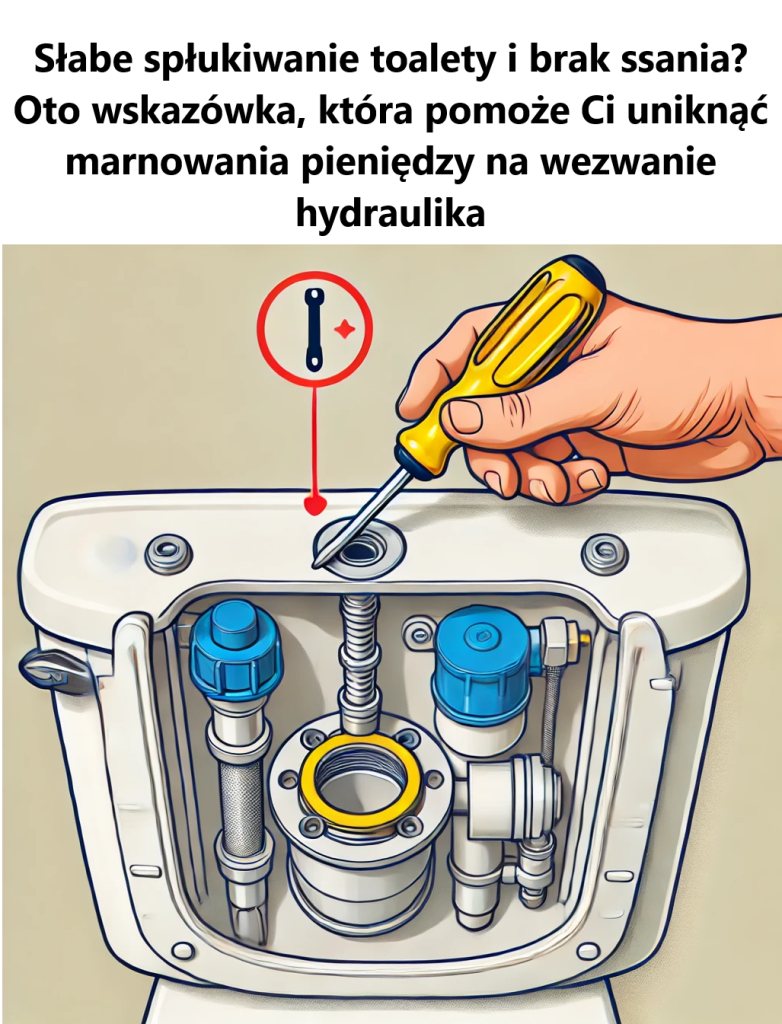 Słabe spłukiwanie toalety i brak ssania? Oto wskazówka, która pomoże Ci uniknąć marnowania pieniędzy na wezwanie hydraulika